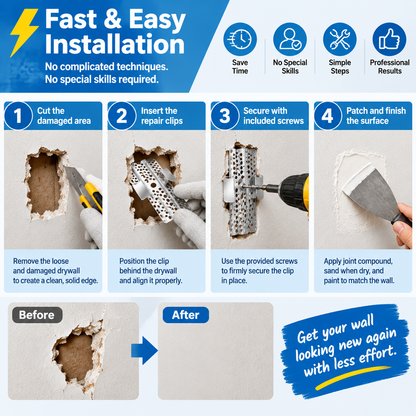 Fast & Easy Installation

No complicated techniques. No special skills required.

Save Time

No Special Skills

Simple Steps

Professional Results

1 Cut the damaged area

Remove the loose and damaged drywall to create a clean, solid edge.

2 Insert the repair clips

Position the clip behind the drywall and align it properly.

3 Secure with included screws

Use the provided screws to firmly secure the clip in place.

4 Patch and finish the surface

Apply joint compound, sand when dry, and paint to match the wall.

Before

After

Get your wall looking new again with less effort.